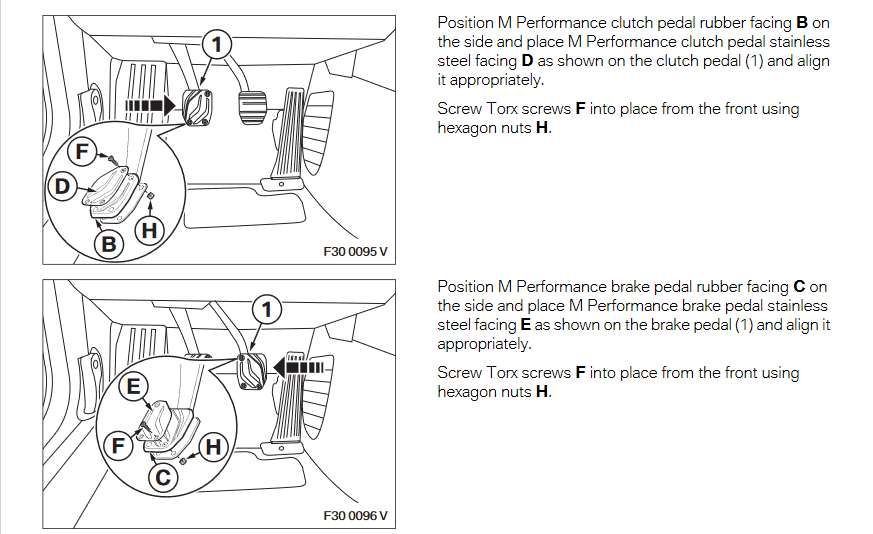 1

F

D

H

B

F30 0095 V

Position M Performance clutch pedal rubber facing **B** on the side and place M Performance clutch pedal stainless steel facing **D** as shown on the clutch pedal (1) and align it appropriately.

Screw Torx screws **F** into place from the front using hexagon nuts **H**.

1

E

F

H

C

F30 0096 V

Position M Performance brake pedal rubber facing **C** on the side and place M Performance brake pedal stainless steel facing **E** as shown on the brake pedal (1) and align it appropriately.

Screw Torx screws **F** into place from the front using hexagon nuts **H**.