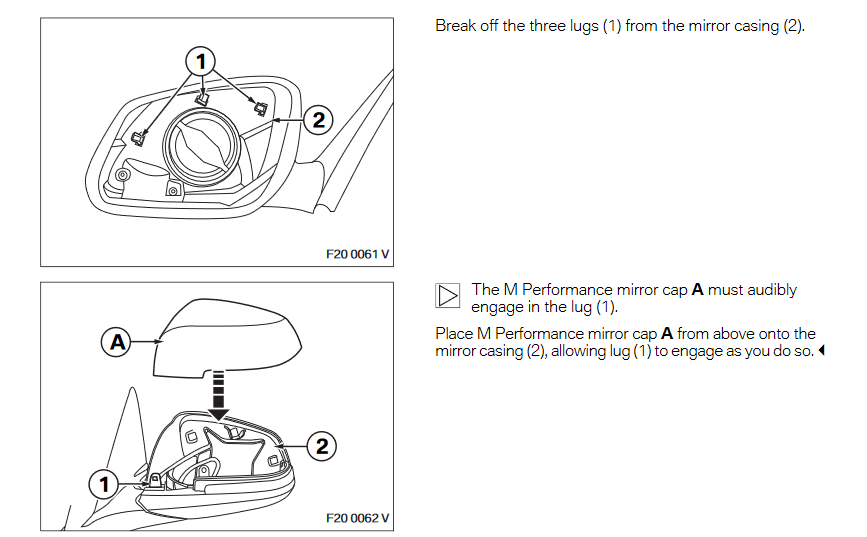 1

2

F20 0061 V

Break off the three lugs (1) from the mirror casing (2).

A

2

1

F20 0062 V

The M Performance mirror cap **A** must audibly engage in the lug (1).

Place M Performance mirror cap **A** from above onto the mirror casing (2), allowing lug (1) to engage as you do so.