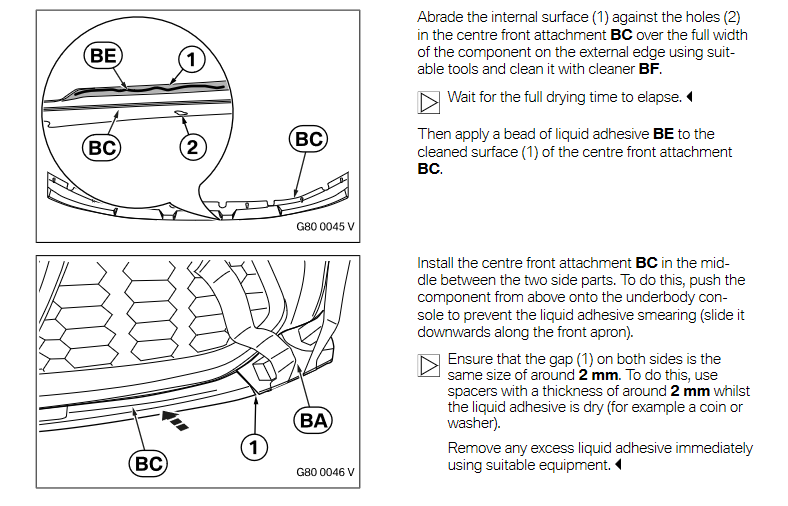 BE
1
BC
2
BC
G80 0045 V

Abrade the internal surface (1) against the holes (2) in the centre front attachment **BC** over the full width of the component on the external edge using suitable tools and clean it with cleaner **BF**.

Wait for the full drying time to elapse.

Then apply a bead of liquid adhesive **BE** to the cleaned surface (1) of the centre front attachment **BC**.

BA
1
BC
G80 0046 V

Install the centre front attachment **BC** in the middle between the two side parts. To do this, push the component from above onto the underbody console to prevent the liquid adhesive smearing (slide it downwards along the front apron).

Ensure that the gap (1) on both sides is the same size of around **2 mm**. To do this, use spacers with a thickness of around **2 mm** whilst the liquid adhesive is dry (for example a coin or washer).

Remove any excess liquid adhesive immediately using suitable equipment.