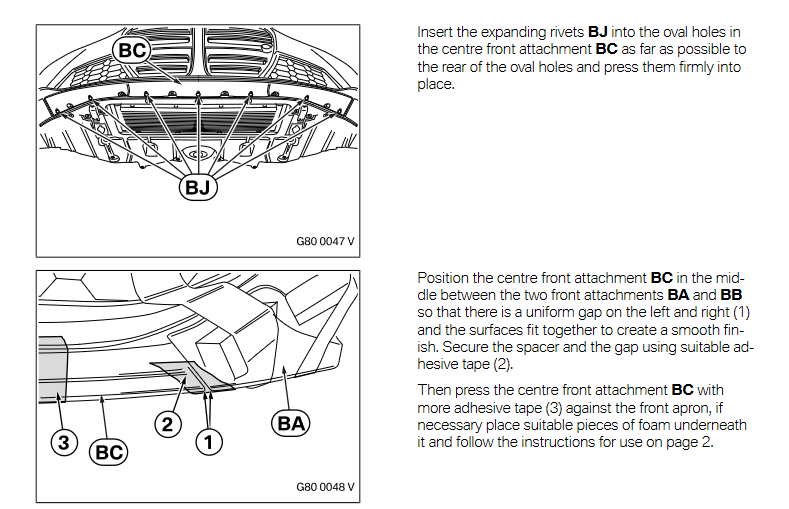 BC

BJ

G80 0047 V

Insert the expanding rivets **BJ** into the oval holes in the centre front attachment **BC** as far as possible to the rear of the oval holes and press them firmly into place.

3

BC

2

1

BA

G80 0048 V

Position the centre front attachment **BC** in the middle between the two front attachments **BA** and **BB** so that there is a uniform gap on the left and right (1) and the surfaces fit together to create a smooth finish. Secure the spacer and the gap using suitable adhesive tape (2).

Then press the centre front attachment **BC** with more adhesive tape (3) against the front apron, if necessary place suitable pieces of foam underneath it and follow the instructions for use on page 2.