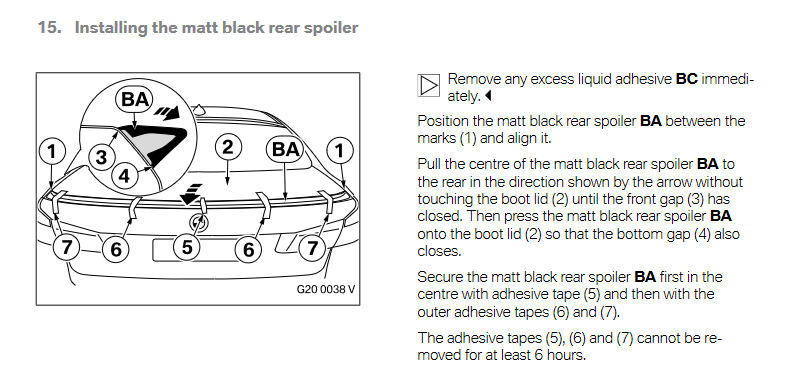 15. Installing the matt black rear spoiler

BA
1
3
4
2
BA
1
7
6
5
6
7
G20 0038 V

Remove any excess liquid adhesive **BC** immediately.

Position the matt black rear spoiler **BA** between the marks (1) and align it.

Pull the centre of the matt black rear spoiler **BA** to the rear in the direction shown by the arrow without touching the boot lid (2) until the front gap (3) has closed. Then press the matt black rear spoiler **BA** onto the boot lid (2) so that the bottom gap (4) also closes.

Secure the matt black rear spoiler **BA** first in the centre with adhesive tape (5) and then with the outer adhesive tapes (6) and (7).

The adhesive tapes (5), (6) and (7) cannot be removed for at least 6 hours.