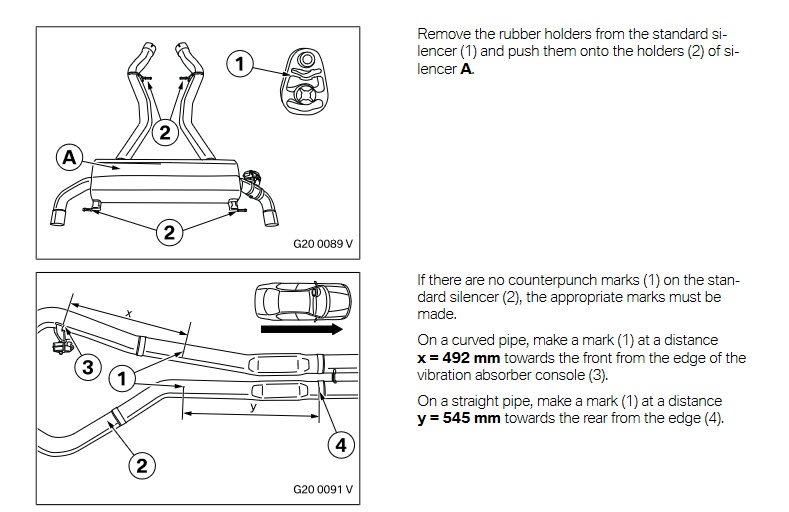 1

2

A

2

G20 0089 V

Remove the rubber holders from the standard silencer (1) and push them onto the holders (2) of silencer **A**.

x

3

1

y

4

2

G20 0091 V

If there are no counterpunch marks (1) on the standard silencer (2), the appropriate marks must be made.

On a curved pipe, make a mark (1) at a distance **x = 492 mm** towards the front from the edge of the vibration absorber console (3).

On a straight pipe, make a mark (1) at a distance **y = 545 mm** towards the rear from the edge (4).