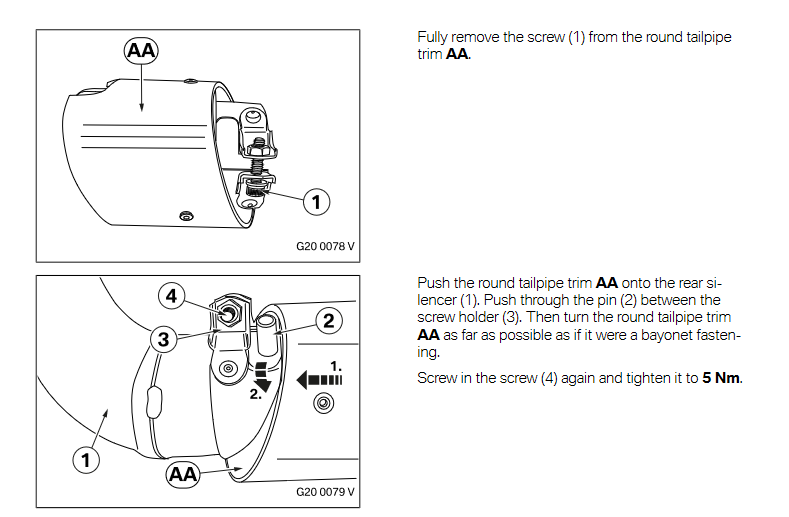 AA

1

G20 0078 V

Fully remove the screw (1) from the round tailpipe trim **AA**.

4

3

2

1.

2.

1

AA

G20 0079 V

Push the round tailpipe trim **AA** onto the rear silencer (1). Push through the pin (2) between the screw holder (3). Then turn the round tailpipe trim **AA** as far as possible as if it were a bayonet fastening.

Screw in the screw (4) again and tighten it to **5 Nm**.