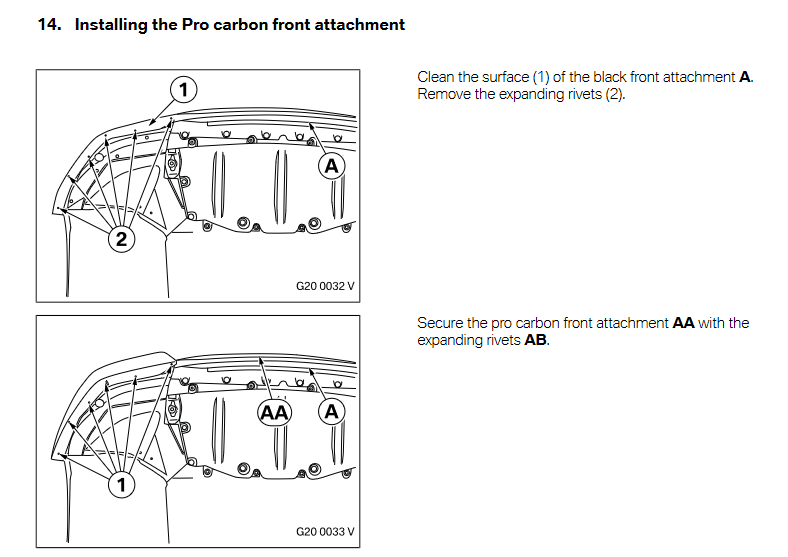 14. Installing the Pro carbon front attachment

1

A

2

G20 0032 V

Clean the surface (1) of the black front attachment **A**. Remove the expanding rivets (2).

AA

A

1

G20 0033 V

Secure the pro carbon front attachment **AA** with the expanding rivets **AB**.