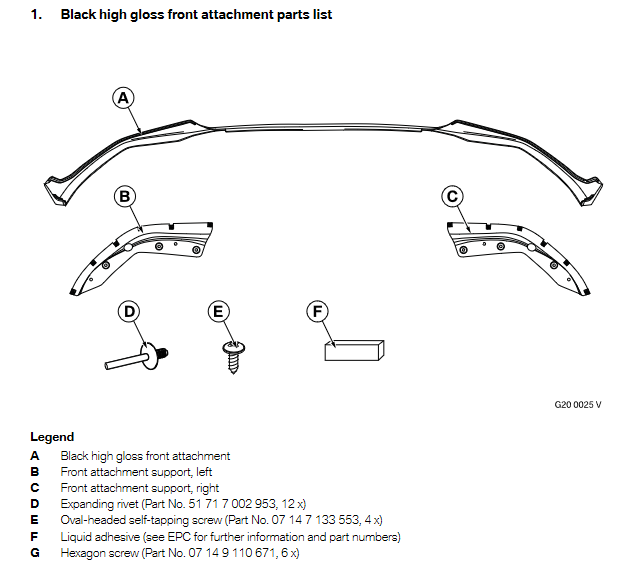 1. Black high gloss front attachment parts list

A

B

C

D

E

F

G20 0025 V

Legend

A Black high gloss front attachment
B Front attachment support, left
C Front attachment support, right
D Expanding rivet (Part No. 51 71 7 002 953, 12 x)
E Oval-headed self-tapping screw (Part No. 07 14 7 133 553, 4 x)
F Liquid adhesive (see EPC for further information and part numbers)
G Hexagon screw (Part No. 07 14 9 110 671, 6 x)