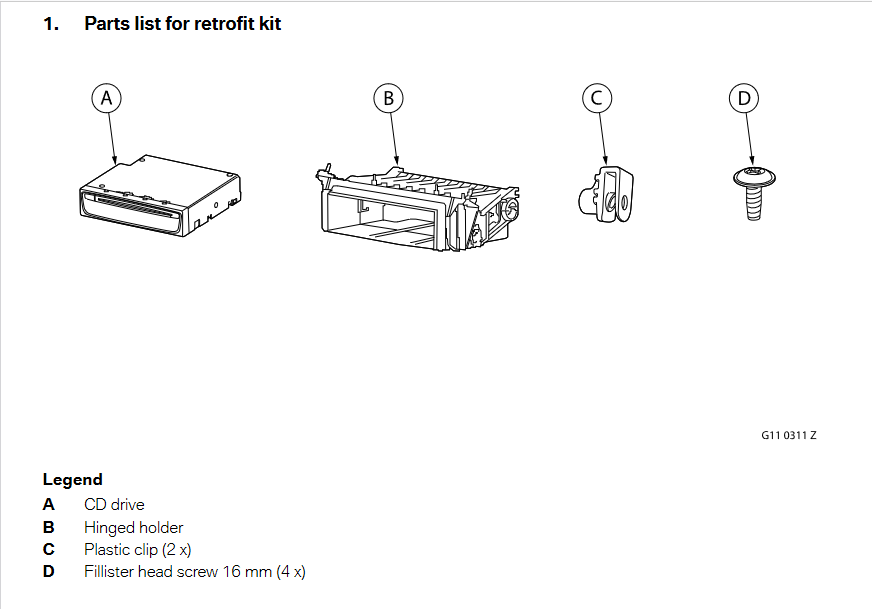 1. Parts list for retrofit kit

A

B

C

D

G11 0311 Z

Legend

A CD drive

B Hinged holder

C Plastic clip (2 x)

D Fillister head screw 16 mm (4 x)