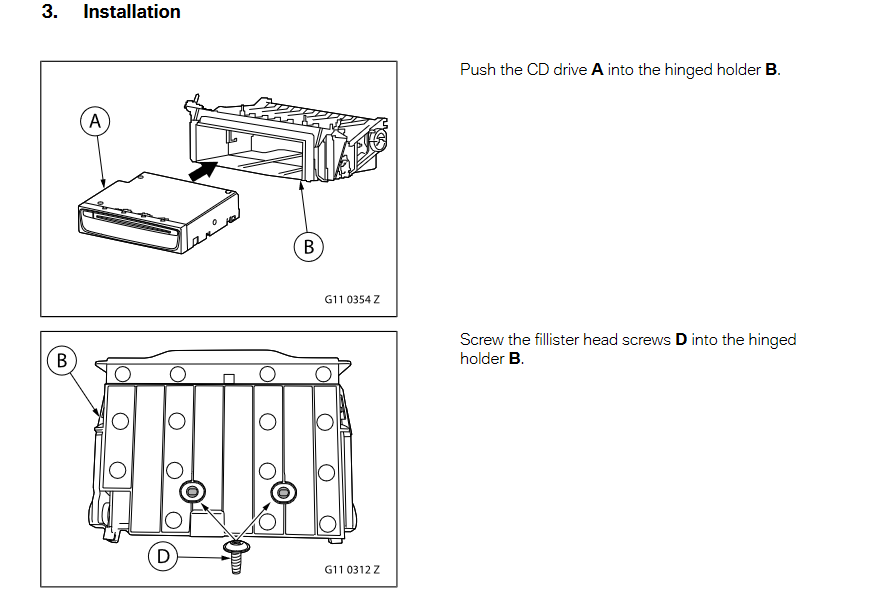 3. Installation

A

B

G11 0354 Z

Push the CD drive **A** into the hinged holder **B**.

B

D

G11 0312 Z

Screw the fillister head screws **D** into the hinged holder **B**.