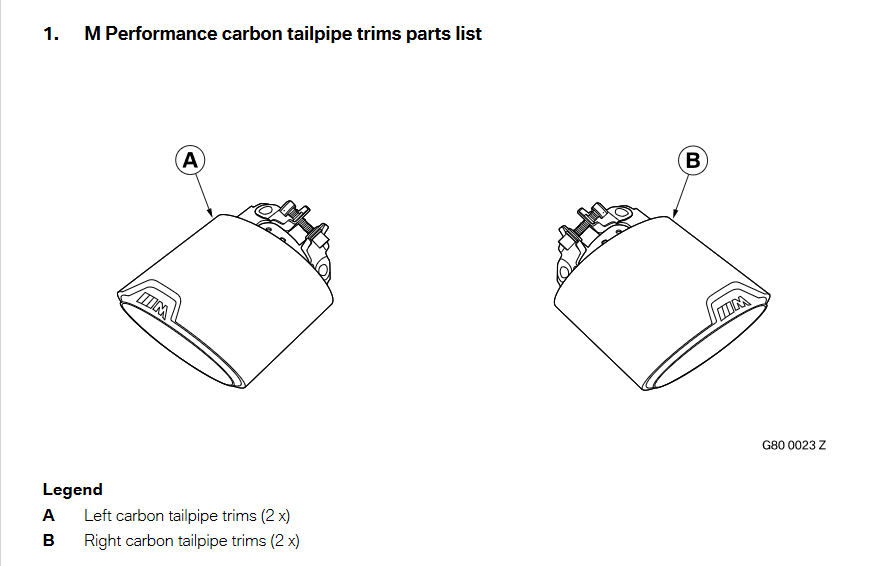 1. M Performance carbon tailpipe trims parts list

A

B

M

M

G80 0023 Z

Legend
A Left carbon tailpipe trims (2 x)
B Right carbon tailpipe trims (2 x)