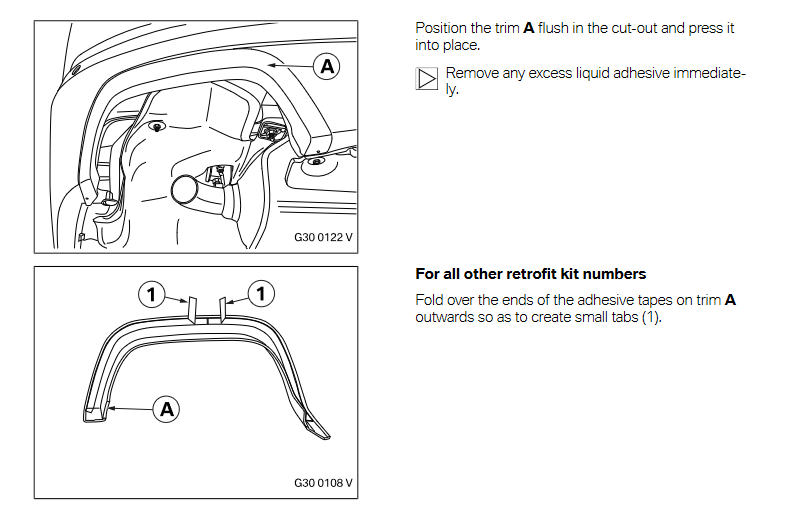 A

G30 0122 V

Position the trim **A** flush in the cut-out and press it into place.

Remove any excess liquid adhesive immediately.

1 1

A

G30 0108 V

**For all other retrofit kit numbers**

Fold over the ends of the adhesive tapes on trim **A** outwards so as to create small tabs (1).