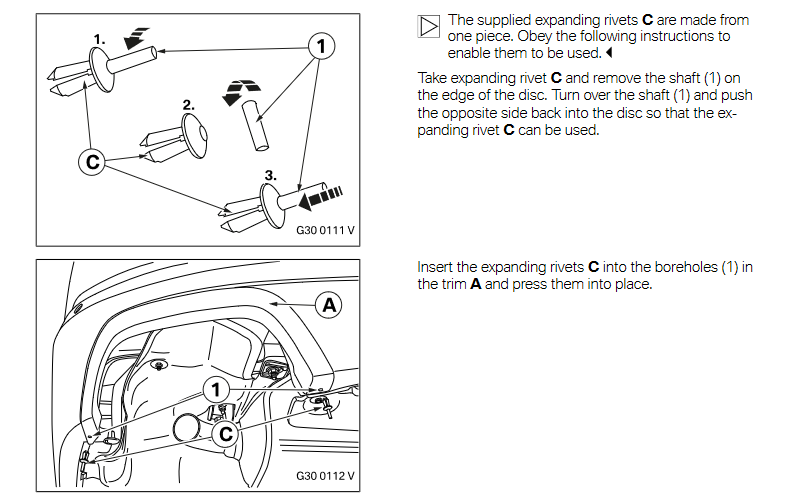 1.

1

2.

C

3.

G30 0111 V

The supplied expanding rivets **C** are made from one piece. Obey the following instructions to enable them to be used.

Take expanding rivet **C** and remove the shaft (1) on the edge of the disc. Turn over the shaft (1) and push the opposite side back into the disc so that the expanding rivet **C** can be used.

A

1

C

G30 0112 V

Insert the expanding rivets **C** into the boreholes (1) in the trim **A** and press them into place.