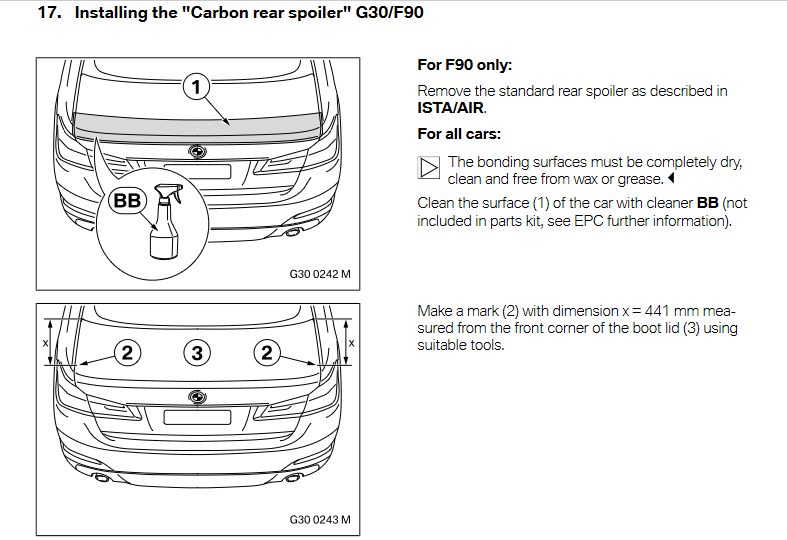 17. Installing the "Carbon rear spoiler" G30/F90

1

BB

G30 0242 M

For F90 only:

Remove the standard rear spoiler as described in ISTA/AIR.

For all cars:

The bonding surfaces must be completely dry, clean and free from wax or grease.

Clean the surface (1) of the car with cleaner BB (not included in parts kit, see EPC further information).

x 2 3 2 x

G30 0243 M

Make a mark (2) with dimension x = 441 mm measured from the front corner of the boot lid (3) using suitable tools.