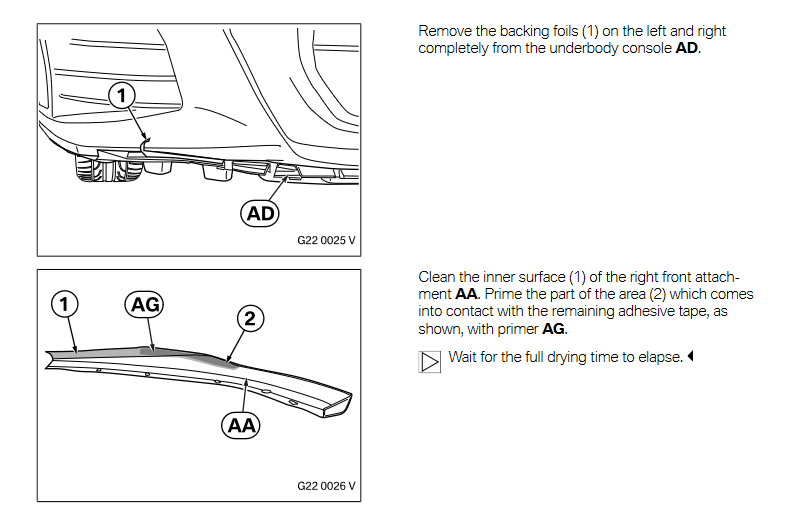 1

AD

G22 0025 V

Remove the backing foils (1) on the left and right completely from the underbody console **AD**.

1

AG

2

AA

G22 0026 V

Clean the inner surface (1) of the right front attachment **AA**. Prime the part of the area (2) which comes into contact with the remaining adhesive tape, as shown, with primer **AG**.

Wait for the full drying time to elapse.