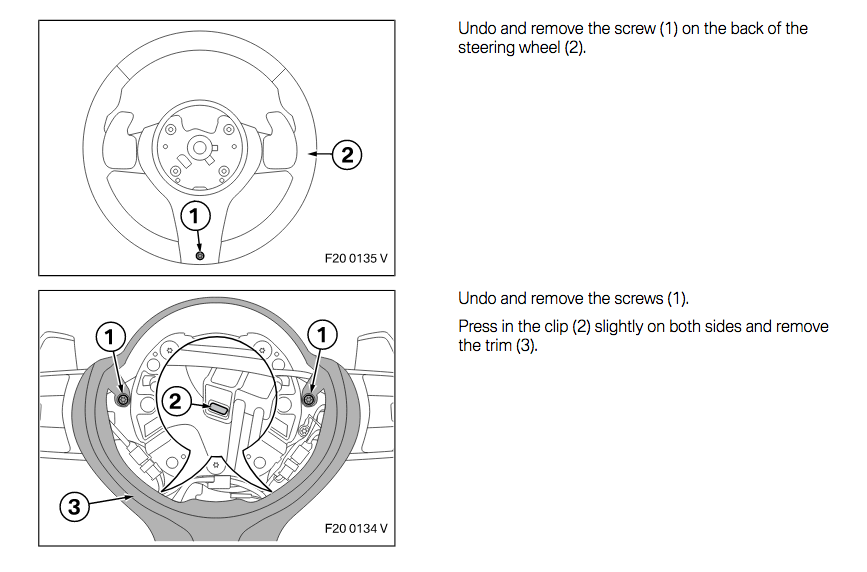 2

1

F20 0135 V

Undo and remove the screw (1) on the back of the steering wheel (2).

1

1

2

3

F20 0134 V

Undo and remove the screws (1).

Press in the clip (2) slightly on both sides and remove the trim (3).