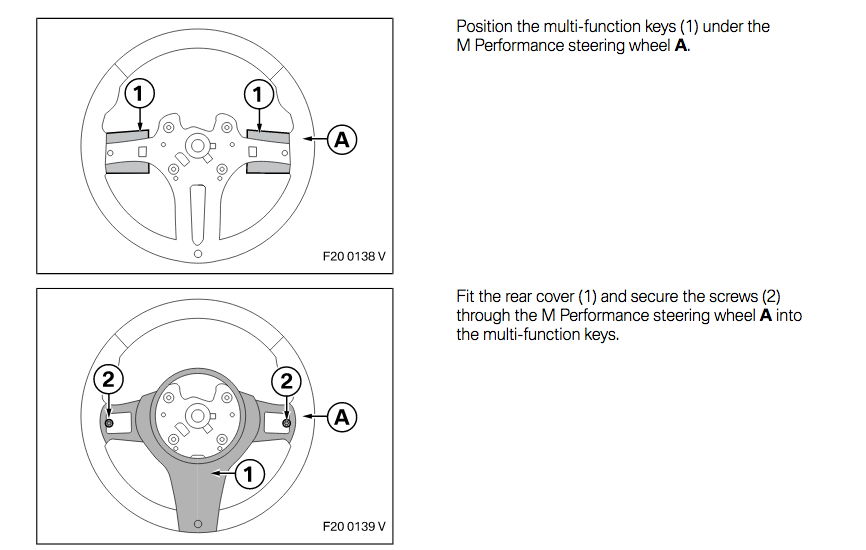 1
1
A
F20 0138 V

Position the multi-function keys (1) under the M Performance steering wheel **A**.

2
2
A
1
F20 0139 V

Fit the rear cover (1) and secure the screws (2) through the M Performance steering wheel **A** into the multi-function keys.