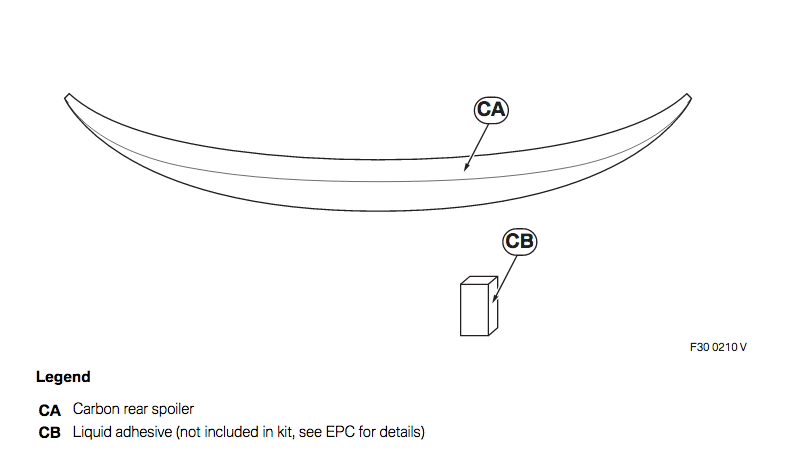 CA

CB

F30 0210 V

Legend

CA Carbon rear spoiler
CB Liquid adhesive (not included in kit, see EPC for details)