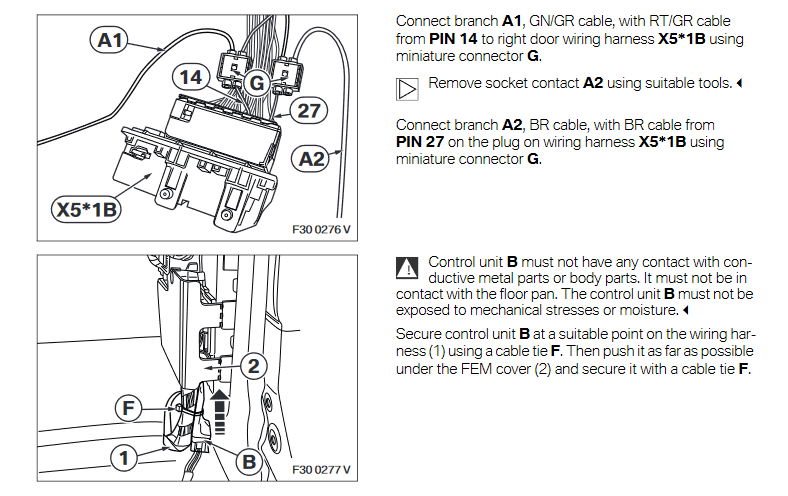 A1

14

G

27

A2

X5*1B

F30 0276 V

Connect branch **A1**, GN/GR cable, with RT/GR cable from **PIN 14** to right door wiring harness **X5*1B** using miniature connector **G**.

Remove socket contact **A2** using suitable tools.

Connect branch **A2**, BR cable, with BR cable from **PIN 27** on the plug on wiring harness **X5*1B** using miniature connector **G**.

2

F

1

B

F30 0277 V

Control unit **B** must not have any contact with conductive metal parts or body parts. It must not be in contact with the floor pan. The control unit **B** must not be exposed to mechanical stresses or moisture.

Secure control unit **B** at a suitable point on the wiring harness (1) using a cable tie **F**. Then push it as far as possible under the FEM cover (2) and secure it with a cable tie **F**.