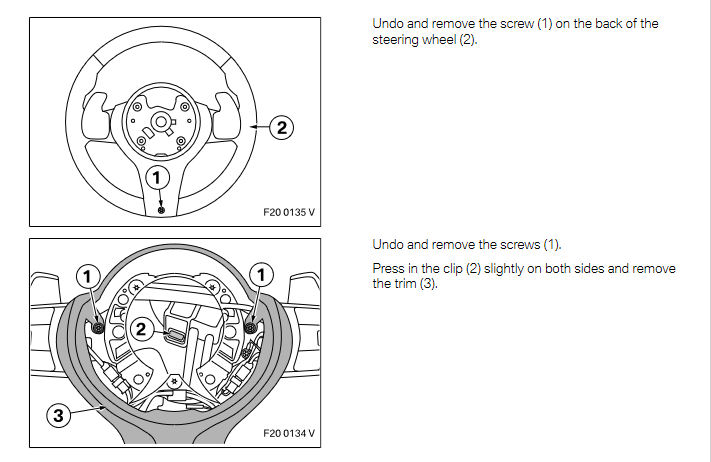 2

1

F20 0135 V

Undo and remove the screw (1) on the back of the steering wheel (2).

1

1

2

3

F20 0134 V

Undo and remove the screws (1).

Press in the clip (2) slightly on both sides and remove the trim (3).