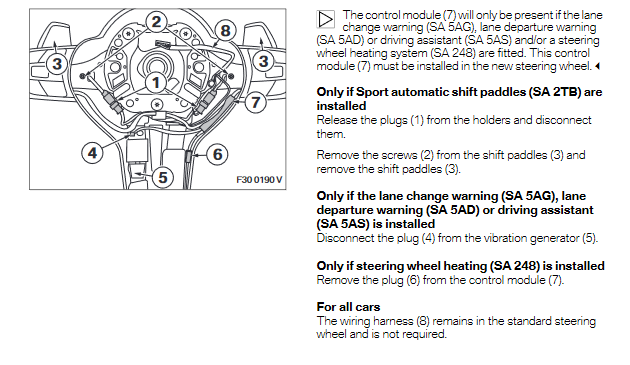 2
8
3
3
1
7
4
6
5
F30 0190 V

The control module (7) will only be present if the lane change warning (SA 5AG), lane departure warning (SA 5AD) or driving assistant (SA 5AS) and/or a steering wheel heating system (SA 248) are fitted. This control module (7) must be installed in the new steering wheel.

**Only if Sport automatic shift paddles (SA 2TB) are installed**
Release the plugs (1) from the holders and disconnect them.

Remove the screws (2) from the shift paddles (3) and remove the shift paddles (3).

**Only if the lane change warning (SA 5AG), lane departure warning (SA 5AD) or driving assistant (SA 5AS) is installed**
Disconnect the plug (4) from the vibration generator (5).

**Only if steering wheel heating (SA 248) is installed**
Remove the plug (6) from the control module (7).

**For all cars**
The wiring harness (8) remains in the standard steering wheel and is not required.