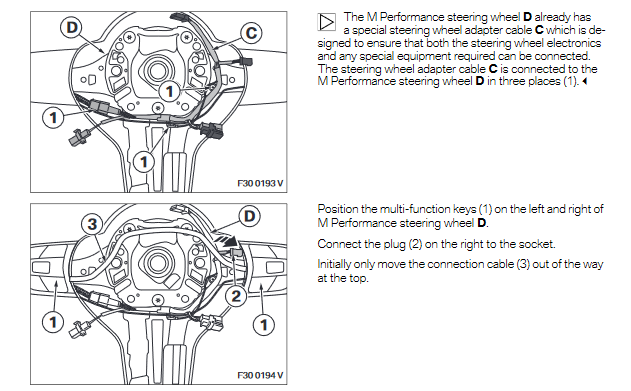 D

C

1

1

1

F30 0193 V

The M Performance steering wheel **D** already has a special steering wheel adapter cable **C** which is designed to ensure that both the steering wheel electronics and any special equipment required can be connected. The steering wheel adapter cable **C** is connected to the M Performance steering wheel **D** in three places (1).

3

D

2

1

1

F30 0194 V

Position the multi-function keys (1) on the left and right of M Performance steering wheel **D**.

Connect the plug (2) on the right to the socket.

Initially only move the connection cable (3) out of the way at the top.