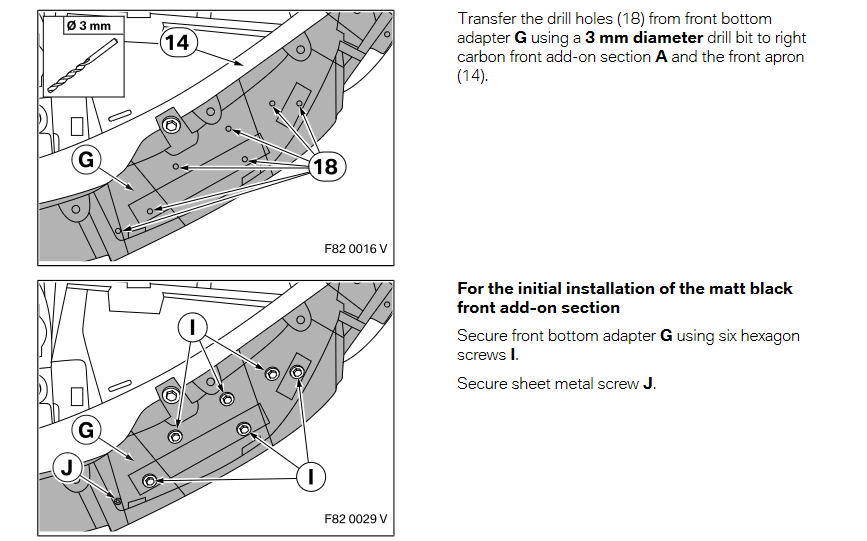 Ø 3 mm

14

G

18

F82 0016 V

Transfer the drill holes (18) from front bottom adapter **G** using a **3 mm diameter** drill bit to right carbon front add-on section **A** and the front apron (14).

I

G

J

I

F82 0029 V

**For the initial installation of the matt black front add-on section**

Secure front bottom adapter **G** using six hexagon screws **I**.

Secure sheet metal screw **J**.