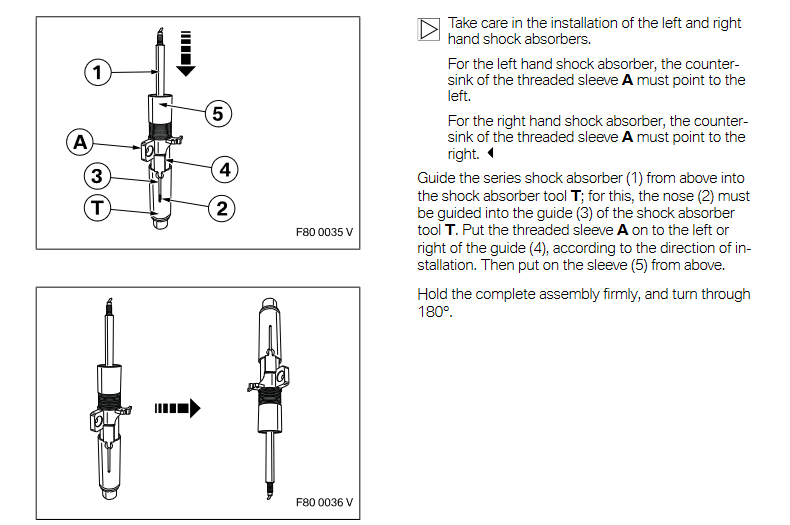 1

5

A

4

3

T

2

F80 0035 V

F80 0036 V

Take care in the installation of the left and right hand shock absorbers.

For the left hand shock absorber, the countersink of the threaded sleeve **A** must point to the left.

For the right hand shock absorber, the countersink of the threaded sleeve **A** must point to the right.

Guide the series shock absorber (1) from above into the shock absorber tool **T**; for this, the nose (2) must be guided into the guide (3) of the shock absorber tool **T**. Put the threaded sleeve **A** on to the left or right of the guide (4), according to the direction of installation. Then put on the sleeve (5) from above.

Hold the complete assembly firmly, and turn through 180°.