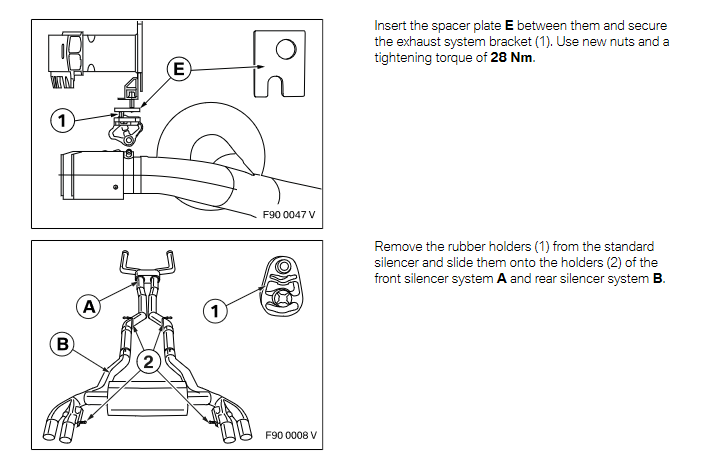 E

1

F90 0047 V

Insert the spacer plate **E** between them and secure the exhaust system bracket (1). Use new nuts and a tightening torque of **28 Nm**.

A

1

B

2

F90 0008 V

Remove the rubber holders (1) from the standard silencer and slide them onto the holders (2) of the front silencer system **A** and rear silencer system **B**.