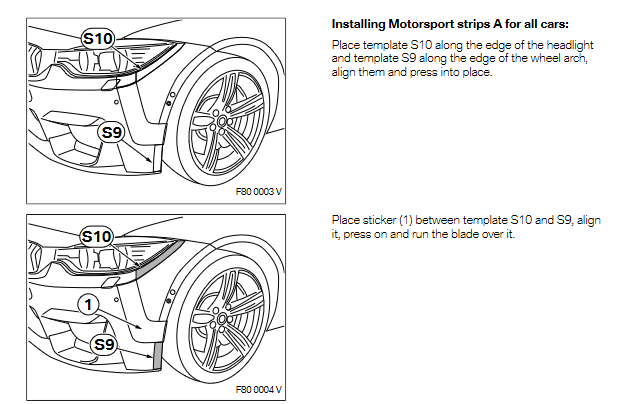 S10

S9

F80 0003 V

Installing Motorsport strips A for all cars:

Place template S10 along the edge of the headlight and template S9 along the edge of the wheel arch, align them and press into place.

S10

1

S9

F80 0004 V

Place sticker (1) between template S10 and S9, align it, press on and run the blade over it.