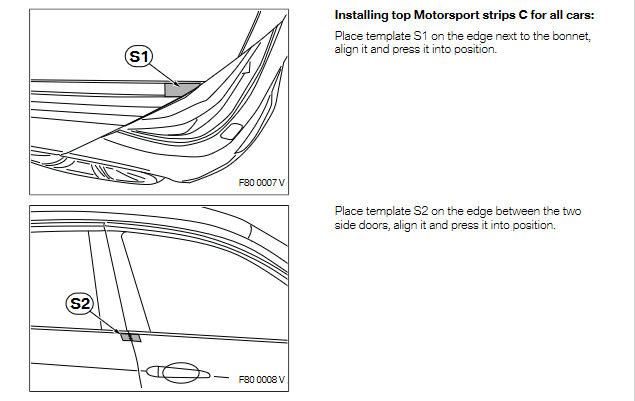 S1

F80 0007 V

Installing top Motorsport strips C for all cars:

Place template S1 on the edge next to the bonnet, align it and press it into position.

S2

F80 0008 V

Place template S2 on the edge between the two side doors, align it and press it into position.