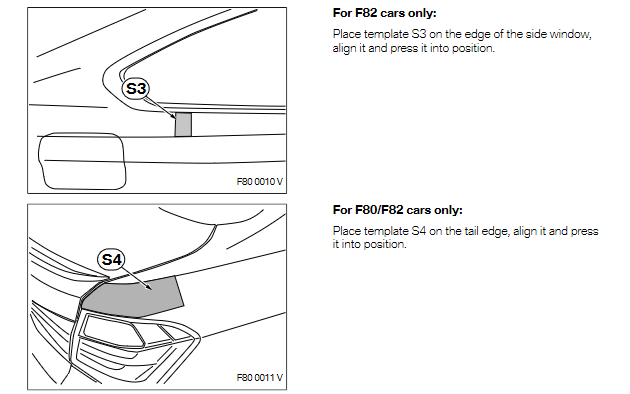 S3

F80 0010 V

For F82 cars only:

Place template S3 on the edge of the side window, align it and press it into position.

S4

F80 0011 V

For F80/F82 cars only:

Place template S4 on the tail edge, align it and press it into position.