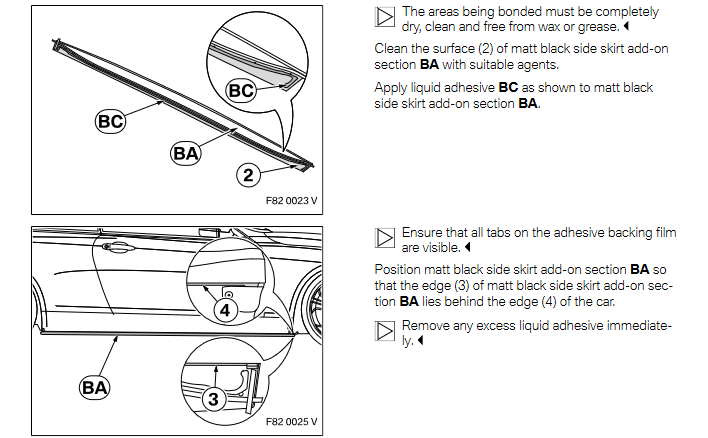 BC

BC

BA

2

F82 0023 V

The areas being bonded must be completely dry, clean and free from wax or grease.

Clean the surface (2) of matt black side skirt add-on section **BA** with suitable agents.

Apply liquid adhesive **BC** as shown to matt black side skirt add-on section **BA**.

4

BA

3

F82 0025 V

Ensure that all tabs on the adhesive backing film are visible.

Position matt black side skirt add-on section **BA** so that the edge (3) of matt black side skirt add-on section **BA** lies behind the edge (4) of the car.

Remove any excess liquid adhesive immediately.