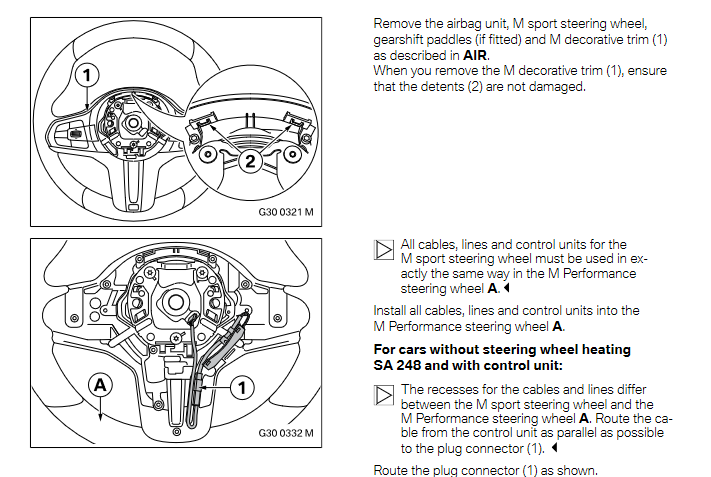 1

2

G30 0321 M

Remove the airbag unit, M sport steering wheel, gearshift paddles (if fitted) and M decorative trim (1) as described in **AIR**.
When you remove the M decorative trim (1), ensure that the detents (2) are not damaged.

A

1

G30 0332 M

All cables, lines and control units for the M sport steering wheel must be used in exactly the same way in the M Performance steering wheel **A**.

Install all cables, lines and control units into the M Performance steering wheel **A**.

**For cars without steering wheel heating SA 248 and with control unit:**

The recesses for the cables and lines differ between the M sport steering wheel and the M Performance steering wheel **A**. Route the cable from the control unit as parallel as possible to the plug connector (1).

Route the plug connector (1) as shown.