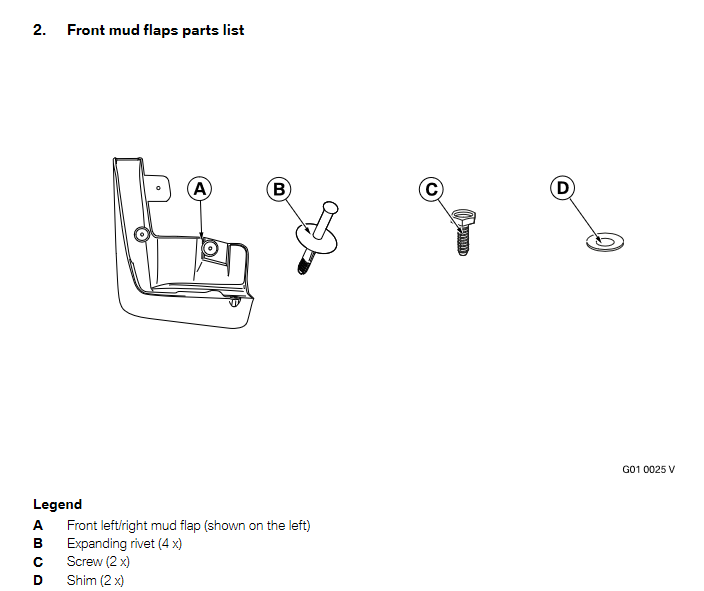 2. Front mud flaps parts list

A

B

C

D

G01 0025 V

Legend

A Front left/right mud flap (shown on the left)
B Expanding rivet (4 x)
C Screw (2 x)
D Shim (2 x)