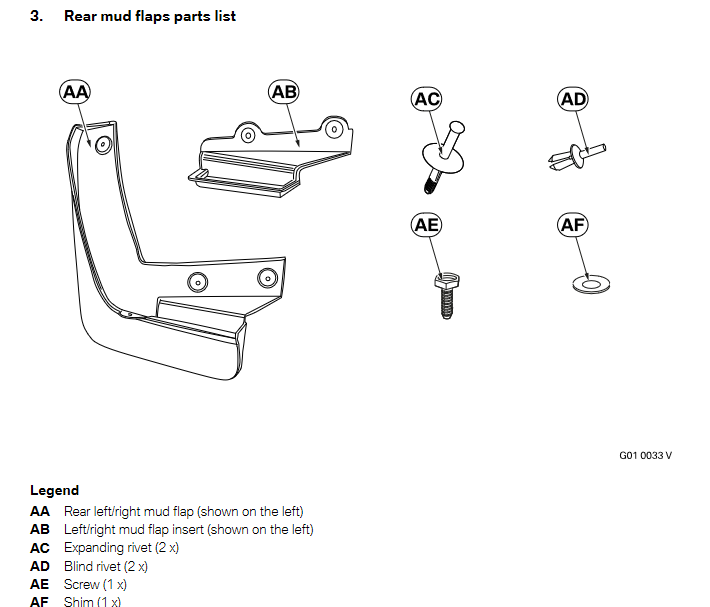 3. Rear mud flaps parts list

AA

AB

AC

AD

AE

AF

G01 0033 V

Legend
AA Rear left/right mud flap (shown on the left)
AB Left/right mud flap insert (shown on the left)
AC Expanding rivet (2 x)
AD Blind rivet (2 x)
AE Screw (1 x)
AF Shim (1 x)