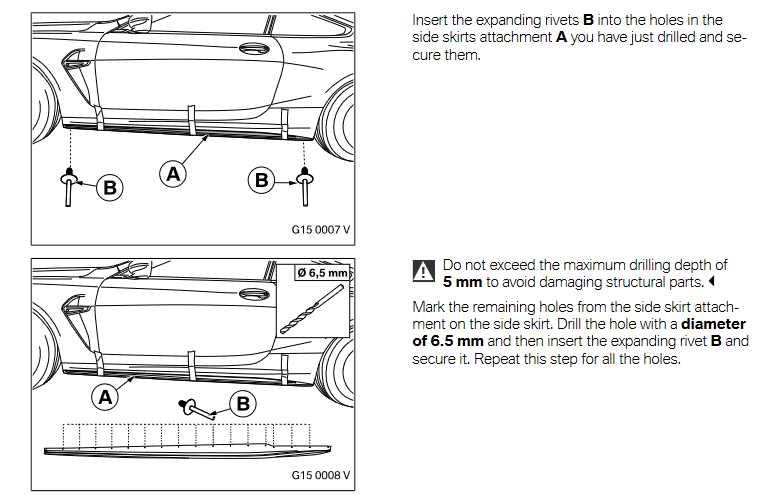 B

A

B

G15 0007 V

Insert the expanding rivets **B** into the holes in the side skirts attachment **A** you have just drilled and secure them.

Ø 6,5 mm

A

B

G15 0008 V

Do not exceed the maximum drilling depth of **5 mm** to avoid damaging structural parts.

Mark the remaining holes from the side skirt attachment on the side skirt. Drill the hole with a **diameter of 6.5 mm** and then insert the expanding rivet **B** and secure it. Repeat this step for all the holes.