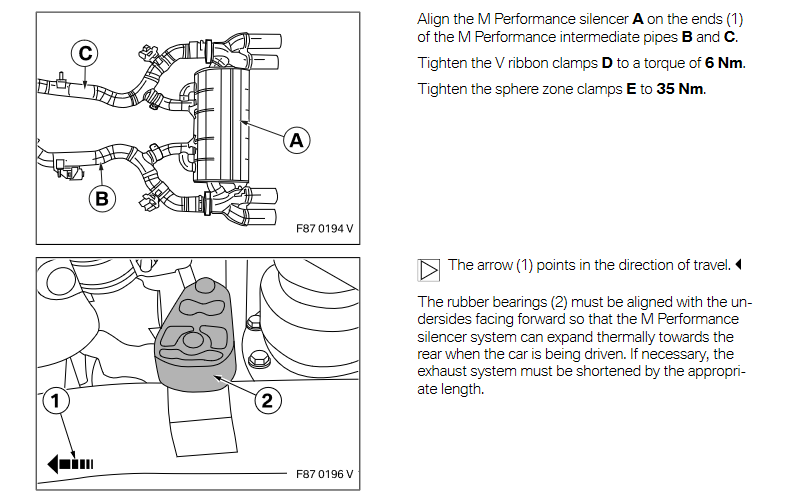 C

A

B

F87 0194 V

Align the M Performance silencer **A** on the ends (1) of the M Performance intermediate pipes **B** and **C**.

Tighten the V ribbon clamps **D** to a torque of **6 Nm**.

Tighten the sphere zone clamps **E** to **35 Nm**.

1

2

F87 0196 V

The arrow (1) points in the direction of travel.

The rubber bearings (2) must be aligned with the undersides facing forward so that the M Performance silencer system can expand thermally towards the rear when the car is being driven. If necessary, the exhaust system must be shortened by the appropriate length.