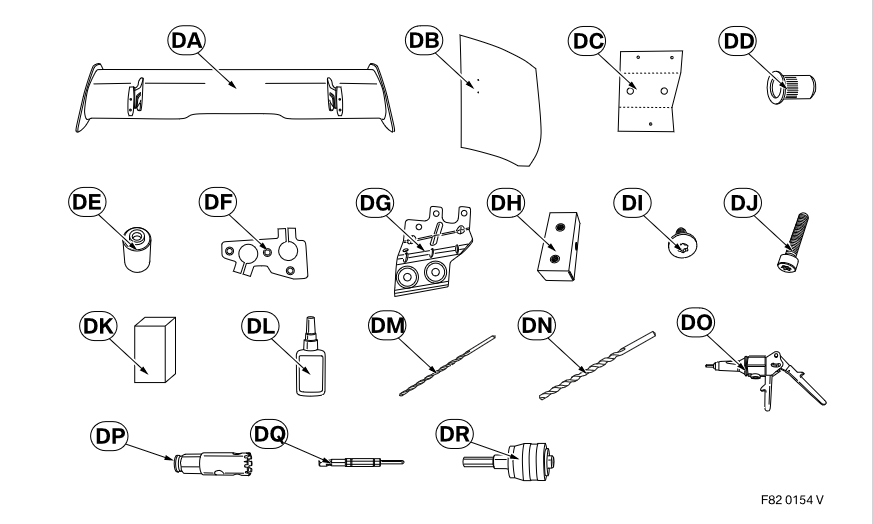 DA
DB
DC
DD
DE
DF
DG
DH
DI
DJ
DK
DL
DM
DN
DO
DP
DQ
DR
F82 0154 V