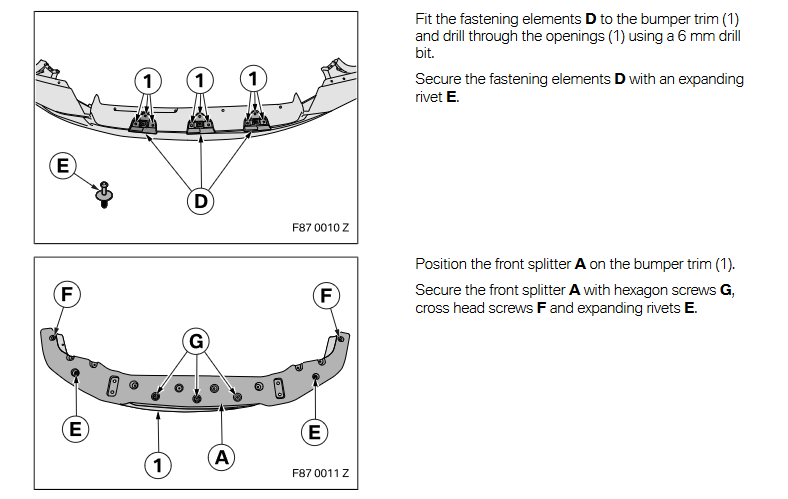 1 1 1

E

D

F87 0010 Z

Fit the fastening elements **D** to the bumper trim (1) and drill through the openings (1) using a 6 mm drill bit.

Secure the fastening elements **D** with an expanding rivet **E**.

F F

G

E E

1 A

F87 0011 Z

Position the front splitter **A** on the bumper trim (1).

Secure the front splitter **A** with hexagon screws **G**, cross head screws **F** and expanding rivets **E**.