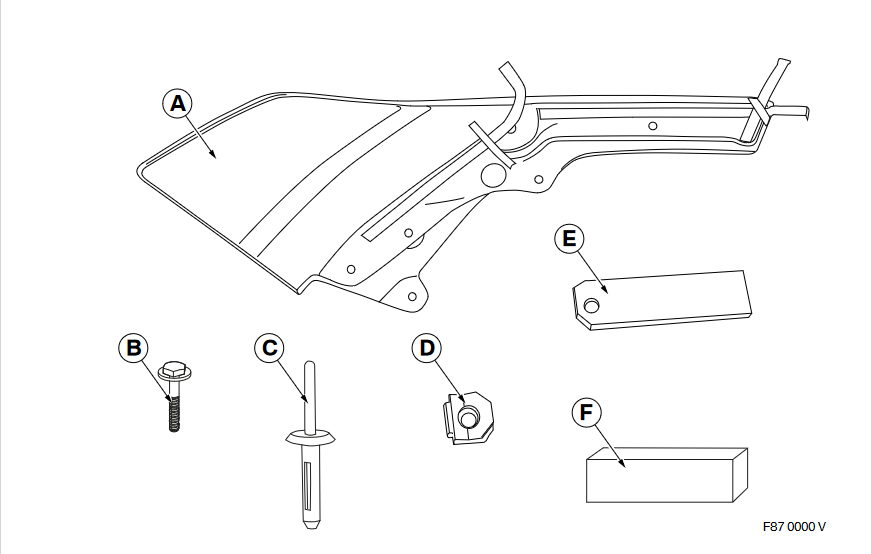 A

E

B

C

D

F

F87 0000 V