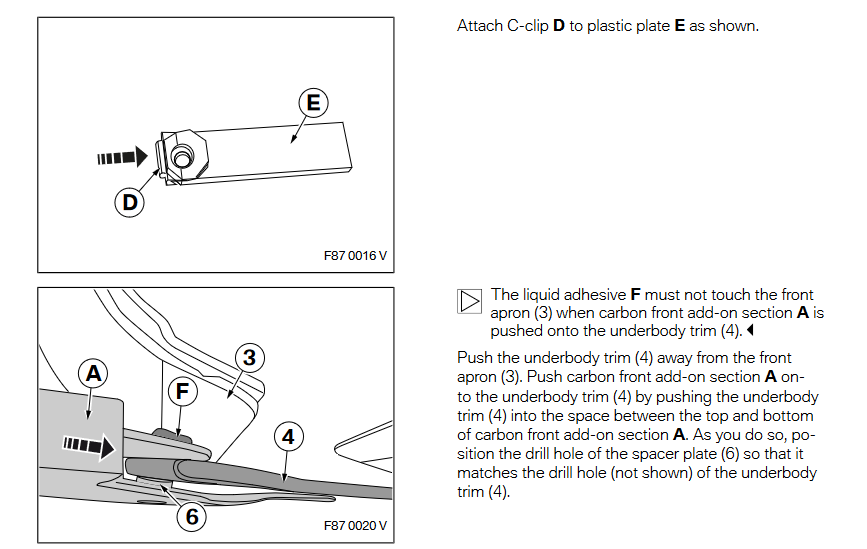 E

D

F87 0016 V

Attach C-clip **D** to plastic plate **E** as shown.

A

F

3

4

6

F87 0020 V

The liquid adhesive **F** must not touch the front apron (3) when carbon front add-on section **A** is pushed onto the underbody trim (4).

Push the underbody trim (4) away from the front apron (3). Push carbon front add-on section **A** onto the underbody trim (4) by pushing the underbody trim (4) into the space between the top and bottom of carbon front add-on section **A**. As you do so, position the drill hole of the spacer plate (6) so that it matches the drill hole (not shown) of the underbody trim (4).