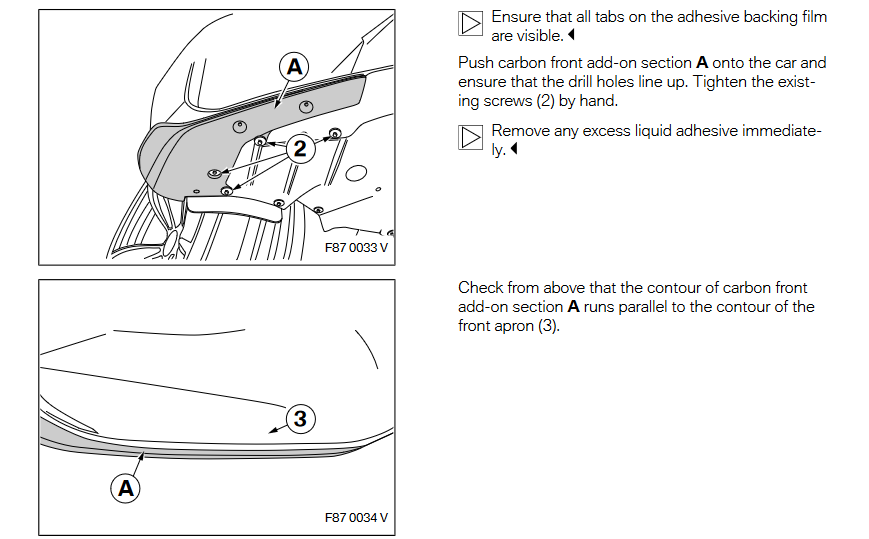 A

2

F87 0033 V

Ensure that all tabs on the adhesive backing film are visible.

Push carbon front add-on section **A** onto the car and ensure that the drill holes line up. Tighten the existing screws (2) by hand.

Remove any excess liquid adhesive immediately.

3

A

F87 0034 V

Check from above that the contour of carbon front add-on section **A** runs parallel to the contour of the front apron (3).