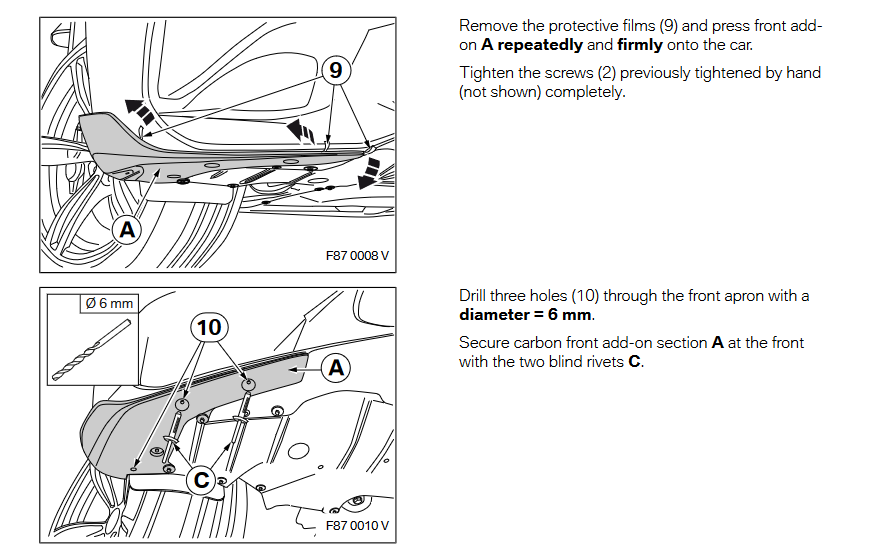 9

A

F87 0008 V

Remove the protective films (9) and press front add-on **A repeatedly** and **firmly** onto the car.

Tighten the screws (2) previously tightened by hand (not shown) completely.

Ø 6 mm

10

A

C

F87 0010 V

Drill three holes (10) through the front apron with a **diameter = 6 mm**.

Secure carbon front add-on section **A** at the front with the two blind rivets **C**.