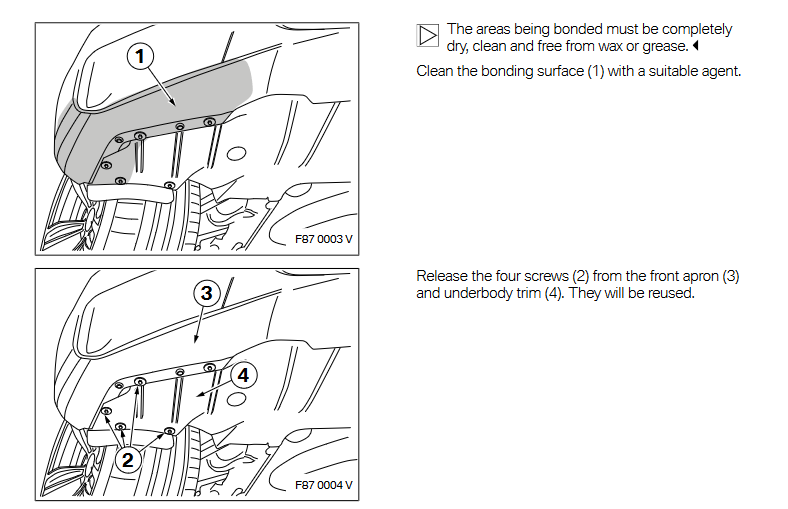 1

F87 0003 V

The areas being bonded must be completely dry, clean and free from wax or grease.

Clean the bonding surface (1) with a suitable agent.

3

4

2

F87 0004 V

Release the four screws (2) from the front apron (3) and underbody trim (4). They will be reused.