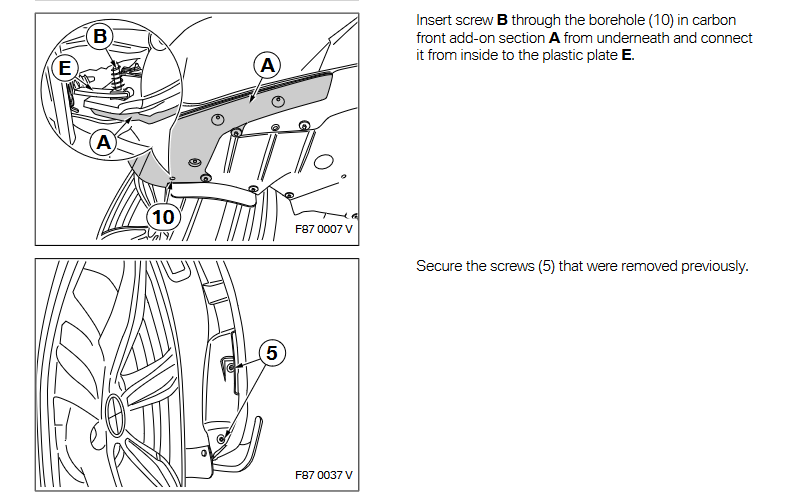 B
E
A
A
10
F87 0007 V

Insert screw **B** through the borehole (10) in carbon front add-on section **A** from underneath and connect it from inside to the plastic plate **E**.

5
F87 0037 V

Secure the screws (5) that were removed previously.