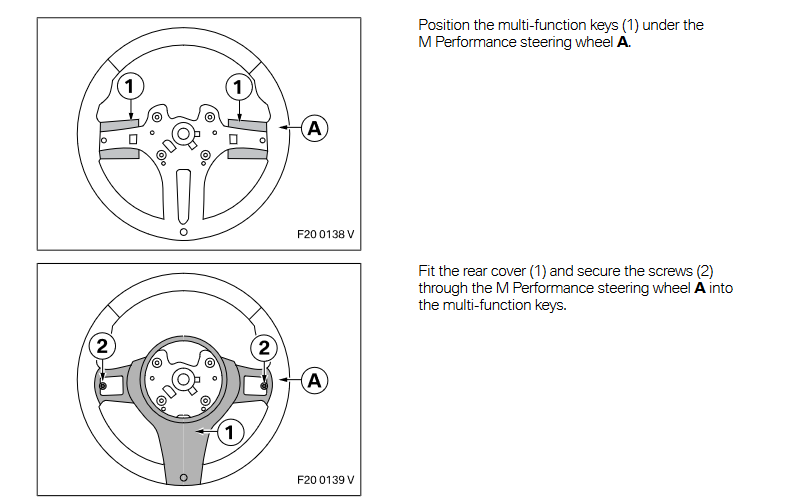 1

1

A

F20 0138 V

Position the multi-function keys (1) under the M Performance steering wheel **A**.

2

2

A

1

F20 0139 V

Fit the rear cover (1) and secure the screws (2) through the M Performance steering wheel **A** into the multi-function keys.