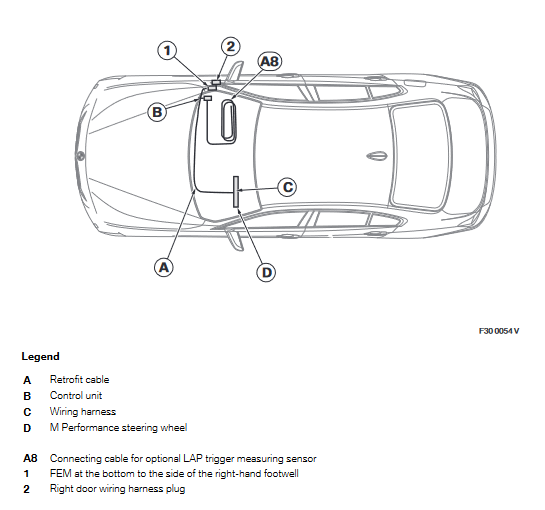 1
2
A8
B
C
A
D

F30 0054 V

Legend

A Retrofit cable
B Control unit
C Wiring harness
D M Performance steering wheel

A8 Connecting cable for optional LAP trigger measuring sensor
1 FEM at the bottom to the side of the right-hand footwell
2 Right door wiring harness plug