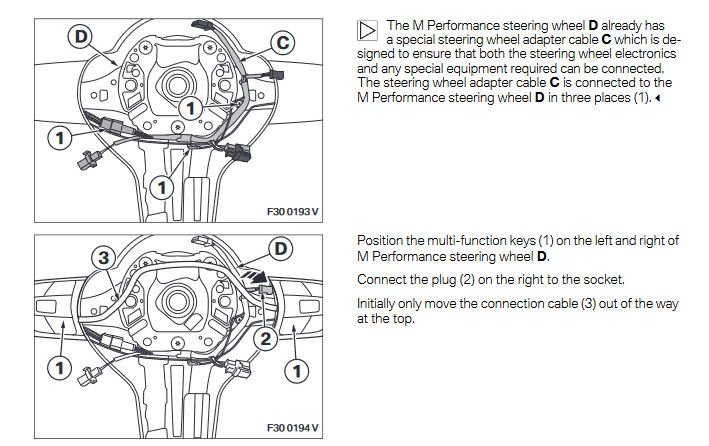 D

C

1

1

1

F30 0193 V

The M Performance steering wheel **D** already has a special steering wheel adapter cable **C** which is designed to ensure that both the steering wheel electronics and any special equipment required can be connected. The steering wheel adapter cable **C** is connected to the M Performance steering wheel **D** in three places (1).

3

D

2

1

1

F30 0194 V

Position the multi-function keys (1) on the left and right of M Performance steering wheel **D**.

Connect the plug (2) on the right to the socket.

Initially only move the connection cable (3) out of the way at the top.