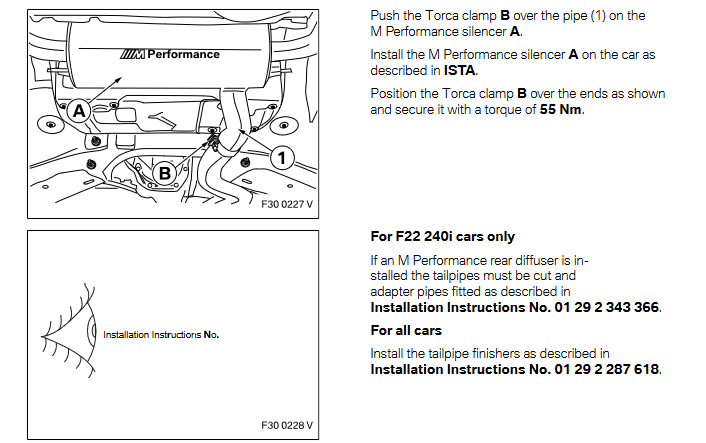 M Performance

A

B

1

F30 0227 V

Push the Torca clamp **B** over the pipe (1) on the M Performance silencer **A**.

Install the M Performance silencer **A** on the car as described in **ISTA**.

Position the Torca clamp **B** over the ends as shown and secure it with a torque of **55 Nm**.

Installation Instructions **No.**

F30 0228 V

**For F22 240i cars only**

If an M Performance rear diffuser is installed the tailpipes must be cut and adapter pipes fitted as described in **Installation Instructions No. 01 29 2 343 366**.

**For all cars**

Install the tailpipe finishers as described in **Installation Instructions No. 01 29 2 287 618**.