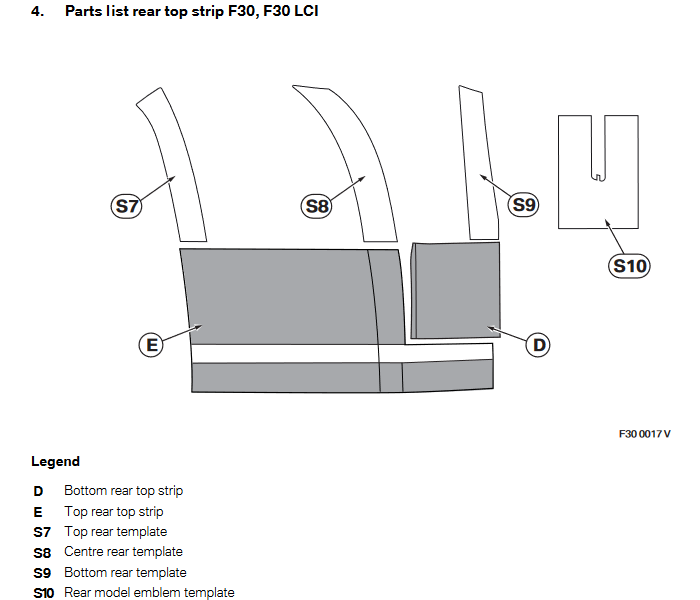 4. Parts list rear top strip F30, F30 LCI

S7

S8

S9

S10

E

D

F30 0017 V

Legend

D Bottom rear top strip
E Top rear top strip
S7 Top rear template
S8 Centre rear template
S9 Bottom rear template
S10 Rear model emblem template