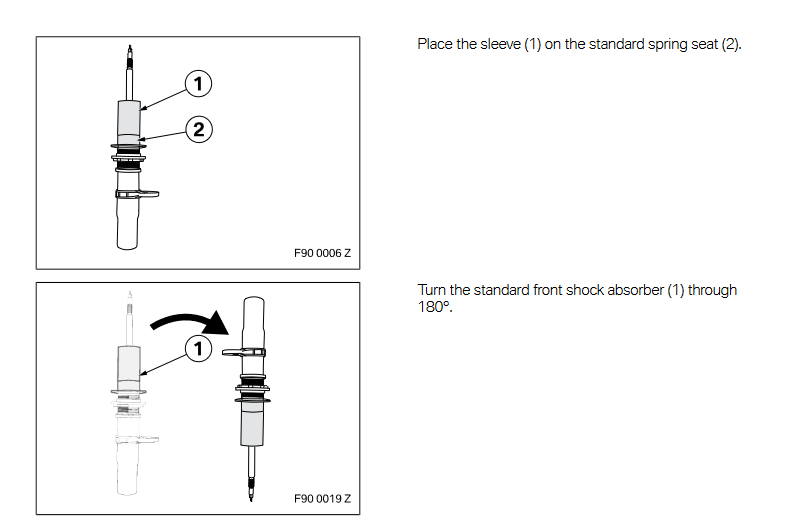 1

2

F90 0006 Z

Place the sleeve (1) on the standard spring seat (2).

1

F90 0019 Z

Turn the standard front shock absorber (1) through 180°.