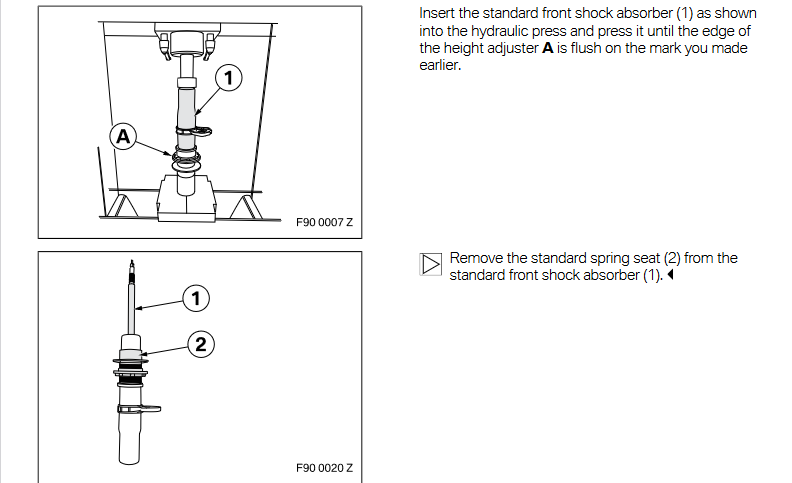 1

A

F90 0007 Z

Insert the standard front shock absorber (1) as shown into the hydraulic press and press it until the edge of the height adjuster **A** is flush on the mark you made earlier.

1

2

F90 0020 Z

Remove the standard spring seat (2) from the standard front shock absorber (1).